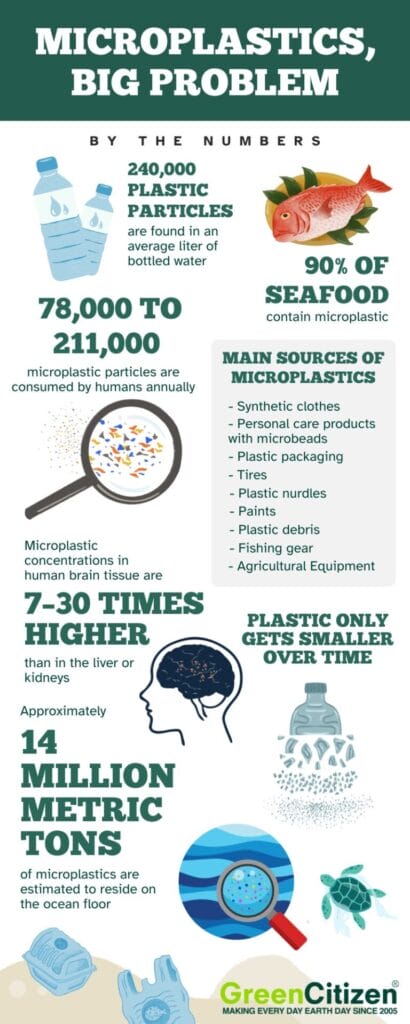 MICROPLASTICS, BIG PROBLEM

BY THE NUMBERS

240,000 PLASTIC PARTICLES are found in an average liter of bottled water

90% OF SEAFOOD contain microplastic

78,000 TO 211,000 microplastic particles are consumed by humans annually

MAIN SOURCES OF MICROPLASTICS

- Synthetic clothes
- Personal care products with microbeads
- Plastic packaging
- Tires
- Plastic nurdles
- Paints
- Plastic debris
- Fishing gear
- Agricultural Equipment

Microplastic concentrations in human brain tissue are

7–30 TIMES HIGHER

than in the liver or kidneys

PLASTIC ONLY GETS SMALLER OVER TIME

Approximately

14 MILLION METRIC TONS

of microplastics are estimated to reside on the ocean floor

GreenCitizen®
MAKING EVERY DAY EARTH DAY SINCE 2005